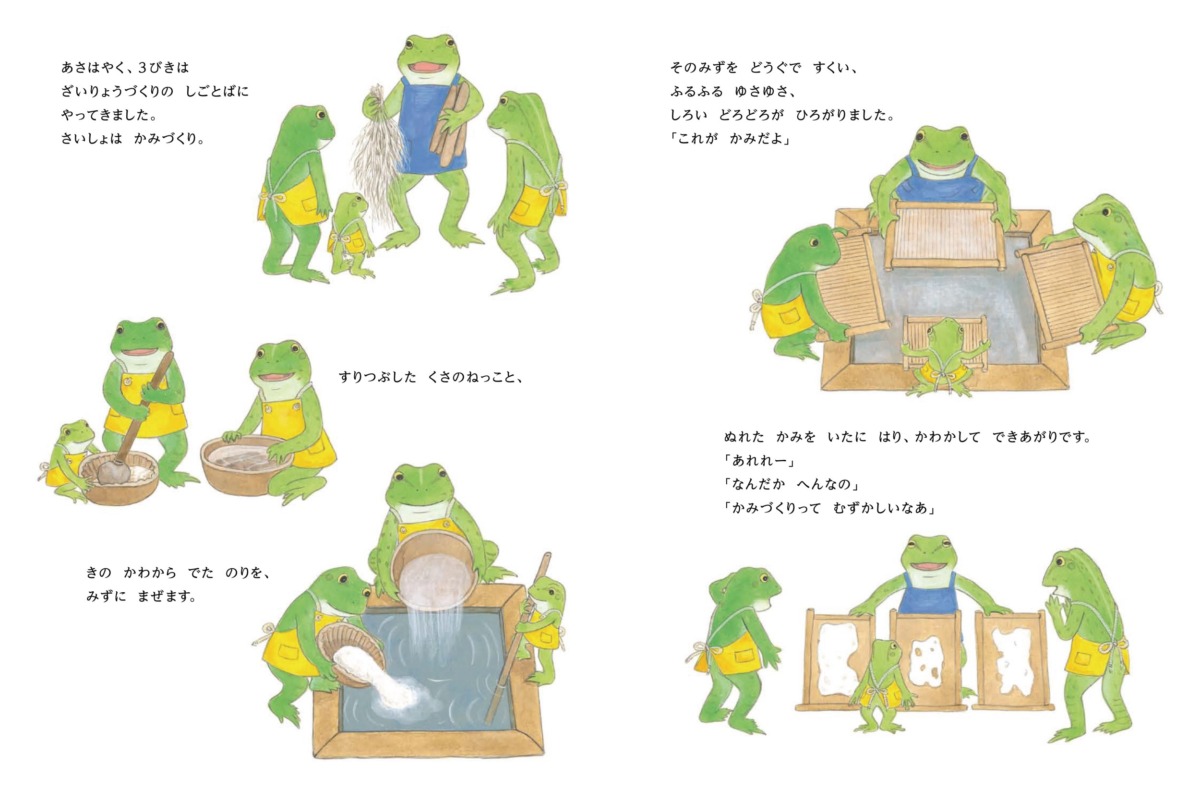 あさはやく、3びきは
ざいりょうづくりの　しごとばに
やってきました。
さいしょは　かみづくり。

すりつぶした　くさのねっこと、

きの　かわから　でた　のりを、
みずに　まぜます。

そのみずを　どうぐで　すくい、
ふるふる　ゆさゆさ、
しろい　どろどろが　ひろがりました。
「これが　かみだよ」

ぬれた　かみを　いたに　はり、かわかして　できあがりです。
「あれれー」
「なんだか　へんなの」
「かみづくりって　むずかしいなあ」